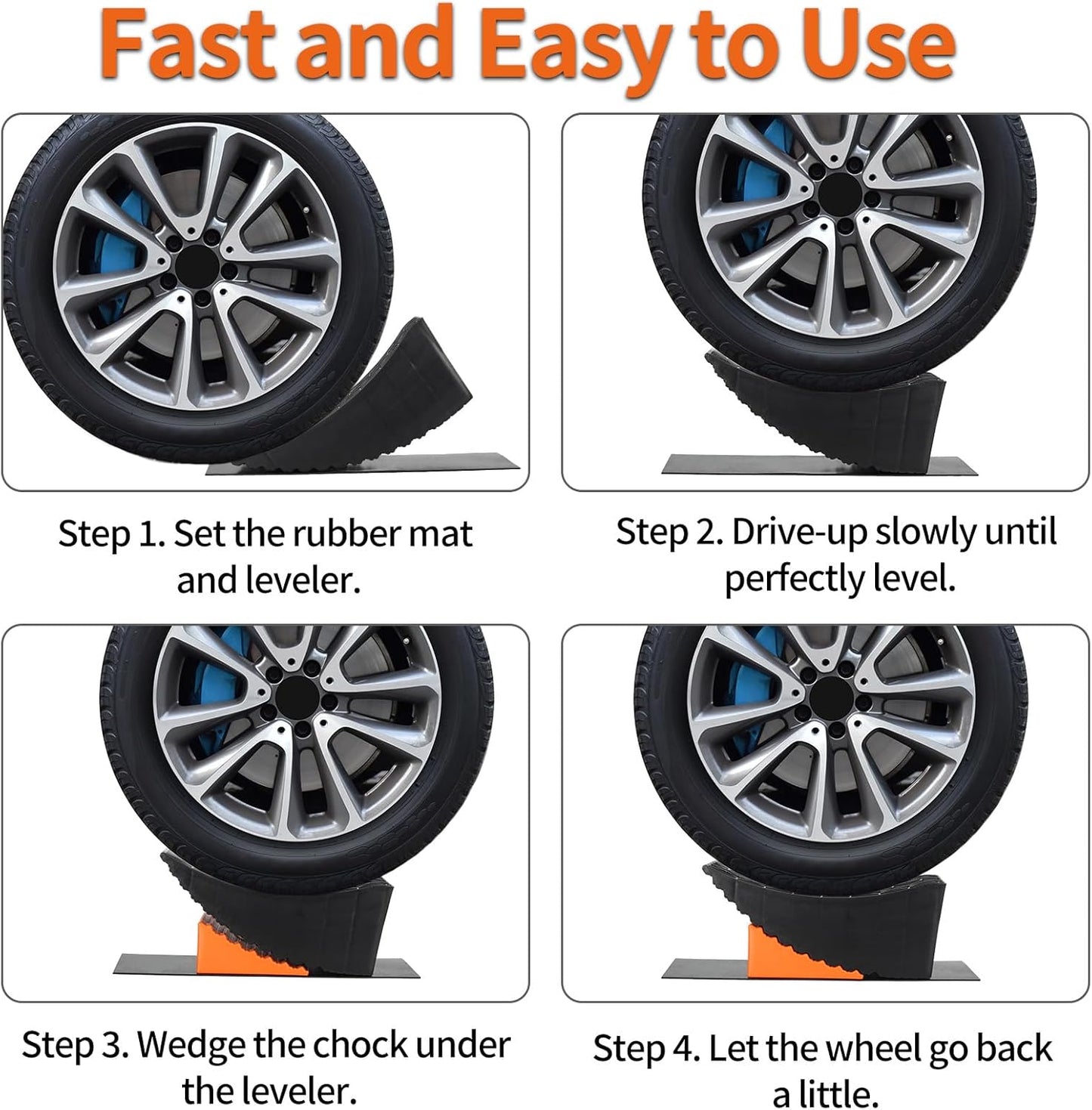 Fast and Easy to Use

Step 1. Set the rubber mat and leveler.

Step 2. Drive-up slowly until perfectly level.

Step 3. Wedge the chock under the leveler.

Step 4. Let the wheel go back a little.