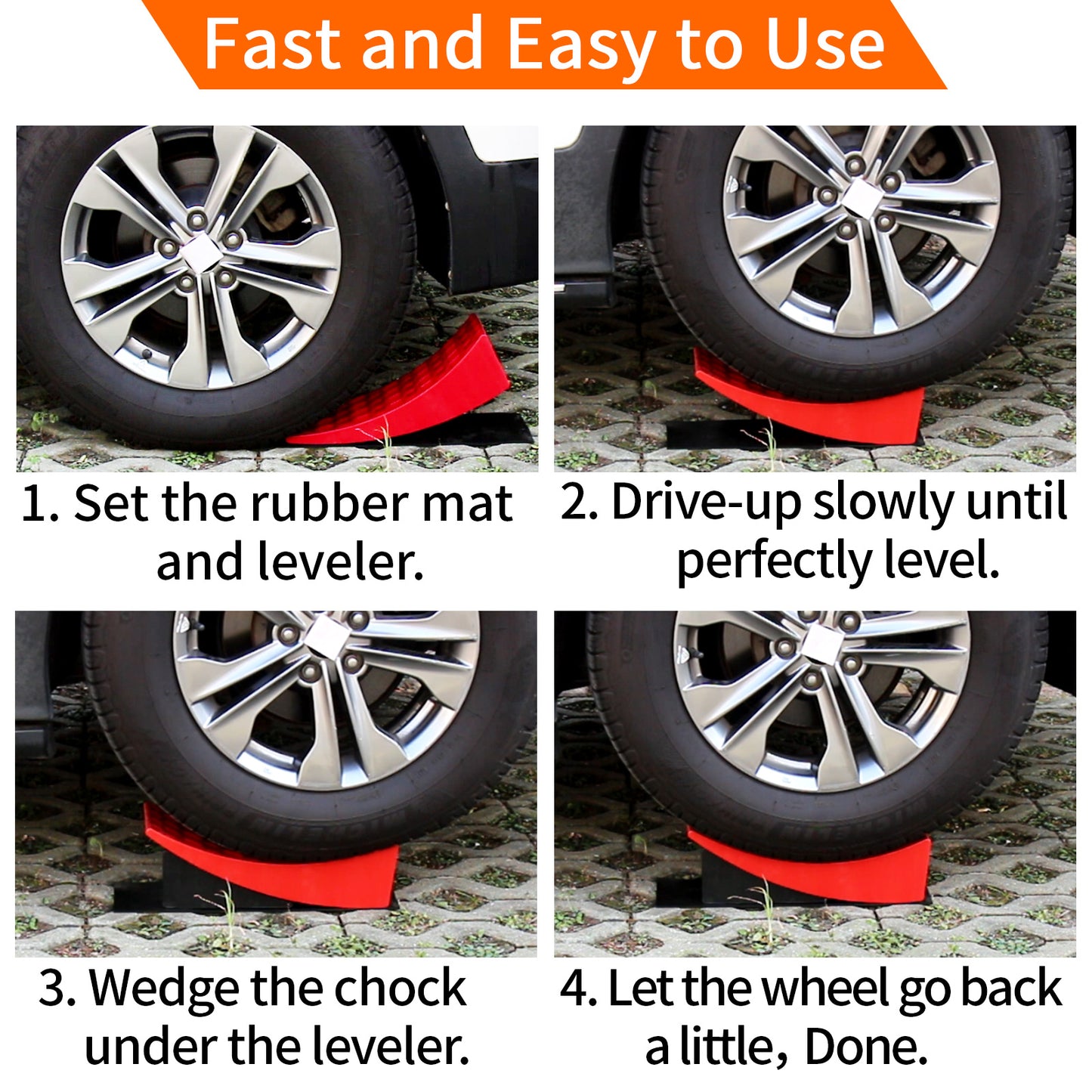 Fast and Easy to Use

1. Set the rubber mat and leveler.

2. Drive-up slowly until perfectly level.

3. Wedge the chock under the leveler.

4. Let the wheel go back a little, Done.