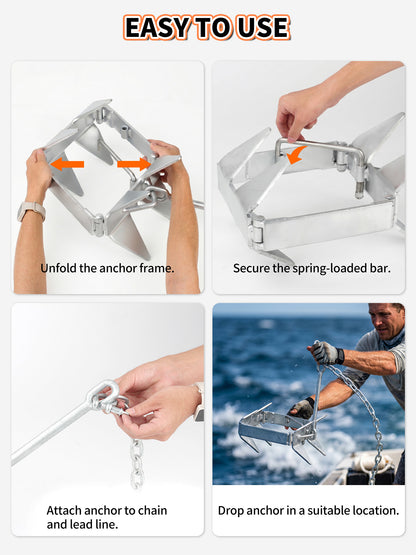 EASY TO USE

Unfold the anchor frame.

Secure the spring-loaded bar.

Attach anchor to chain and lead line.

Drop anchor in a suitable location.