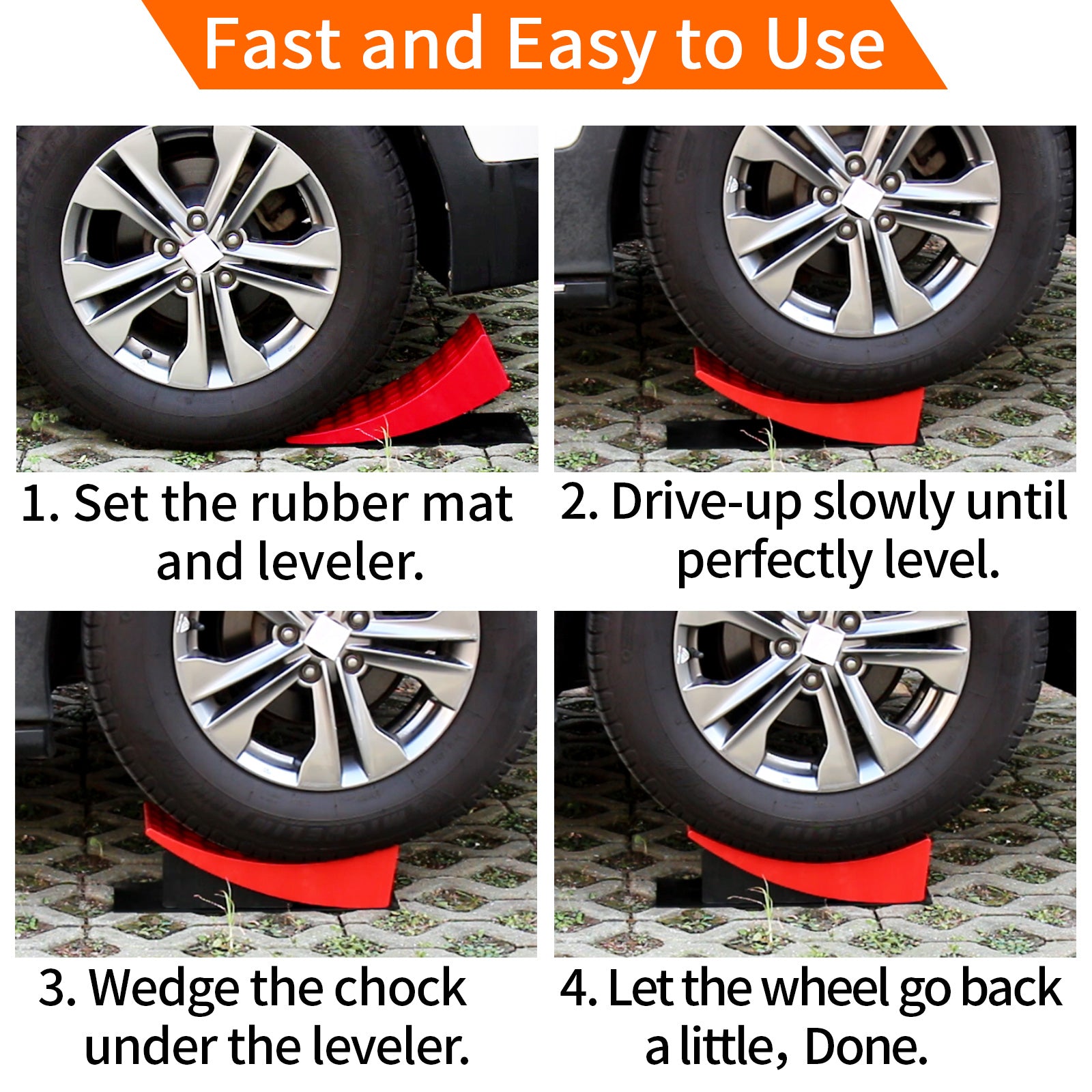 Fast and Easy to Use

1. Set the rubber mat and leveler.

2. Drive-up slowly until perfectly level.

3. Wedge the chock under the leveler.

4. Let the wheel go back a little, Done.